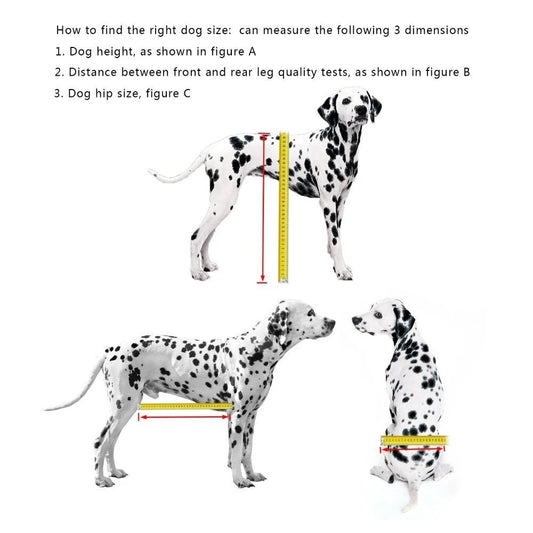 How to find the right dog size:  can measure the following 3 dimensions

1. Dog height, as shown in figure A

2. Distance between front and rear leg quality tests, as shown in figure B

3. Dog hip size, figure C