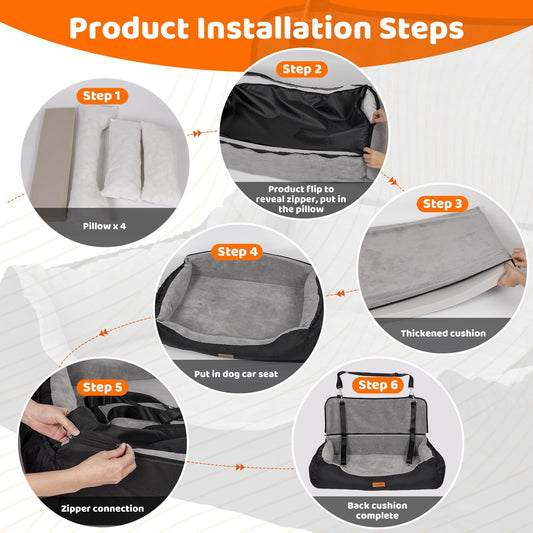 Product Installation Steps

Step 1

Pillow x 4

Step 2

Product flip to reveal zipper, put in the pillow

Step 3

Thickened cushion

Step 4

Put in dog car seat

Step 5

Zipper connection

Step 6

Back cushion complete